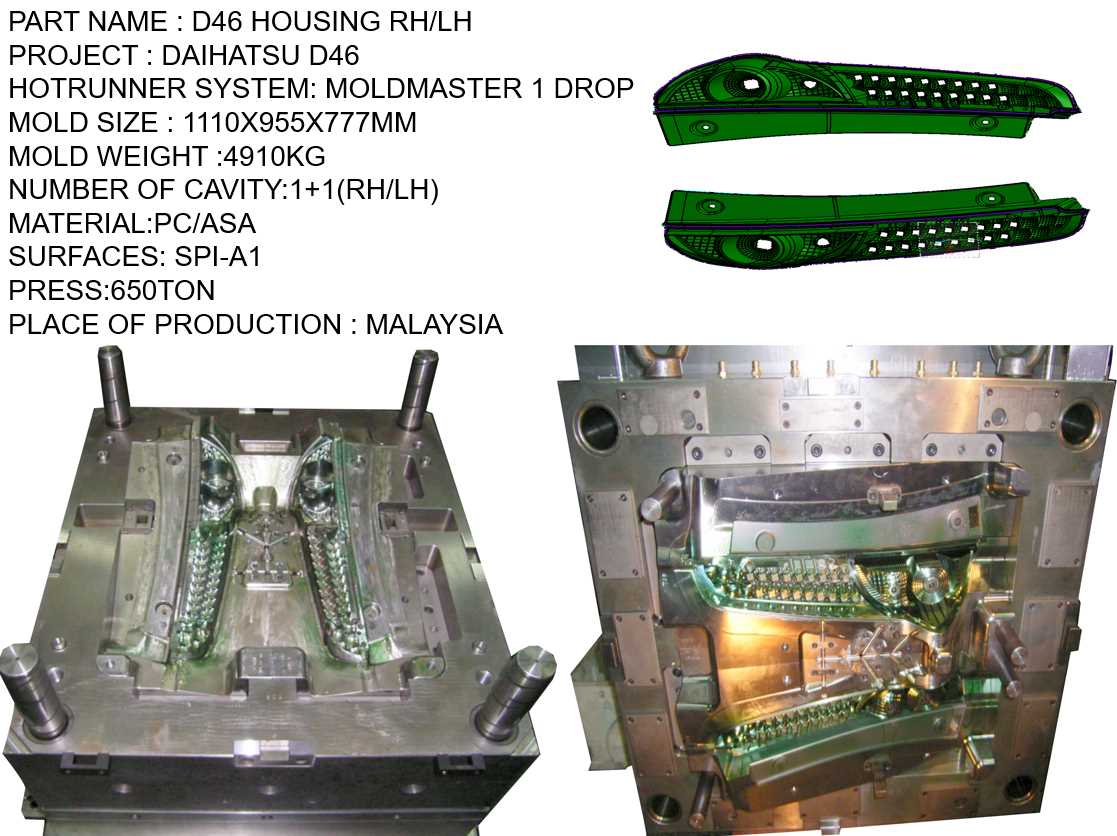 PART NAME : D46 HOUSING RH/LH
PROJECT : DAIHATSU D46
HOTRUNNER SYSTEM: MOLDMASTER 1 DROP
MOLD SIZE : 1110X955X777MM
MOLD WEIGHT :4910KG
NUMBER OF CAVITY:1+1(RH/LH)
MATERIAL:PC/ASA
SURFACES: SPI-A1
PRESS:650TON
PLACE OF PRODUCTION : MALAYSIA